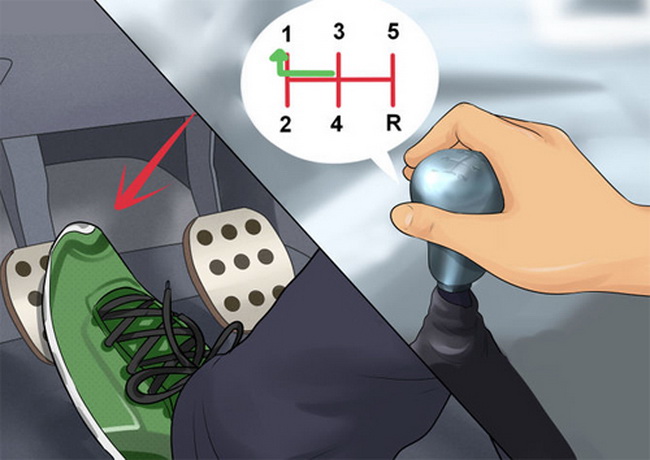 1 3 5
2 4 R