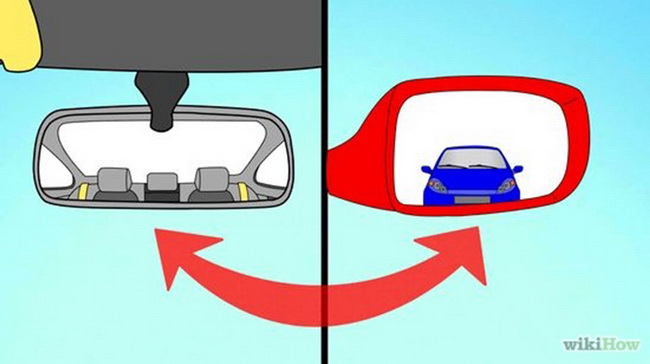 wikiHow