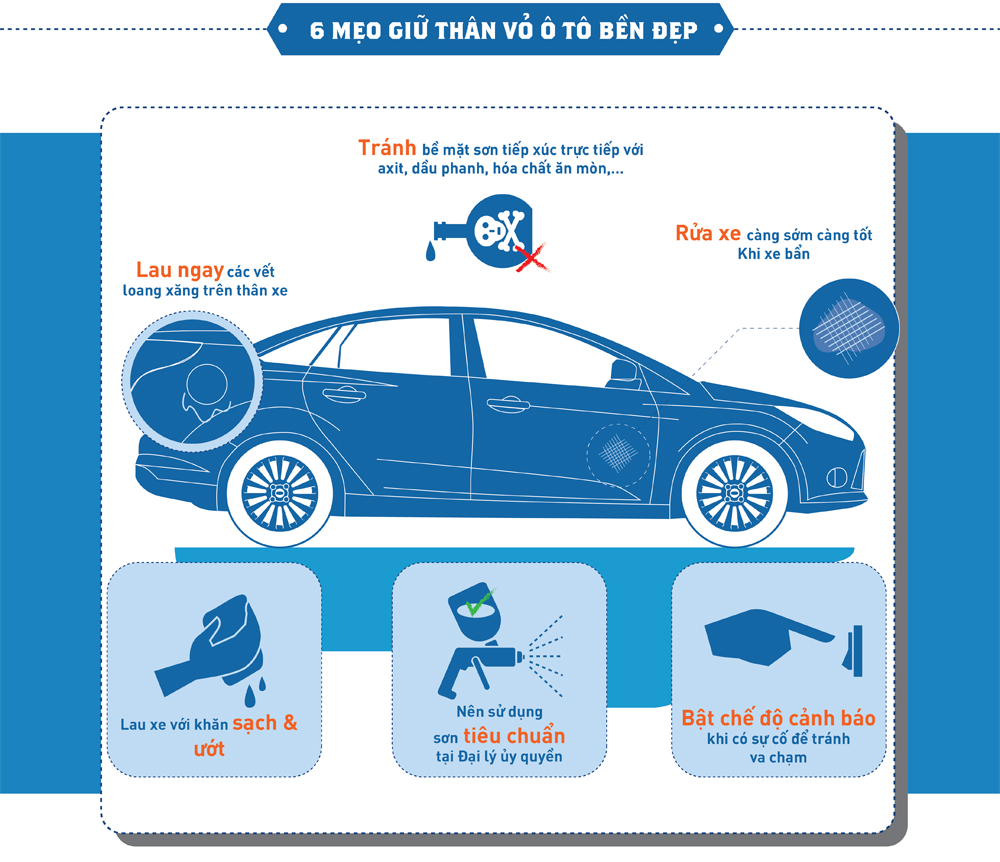 6 MẸO GIỮ THÂN VỎ Ô TÔ BỀN ĐẸP

Tránh bề mặt sơn tiếp xúc trực tiếp với axit, dầu phanh, hóa chất ăn mòn,...

Rửa xe càng sớm càng tốt Khi xe bẩn

Lau ngay các vết loang xăng trên thân xe

Lau xe với khăn sạch & ướt

Nên sử dụng sơn tiêu chuẩn tại Đại lý ủy quyền

Bật chế độ cảnh báo khi có sự cố để tránh va chạm